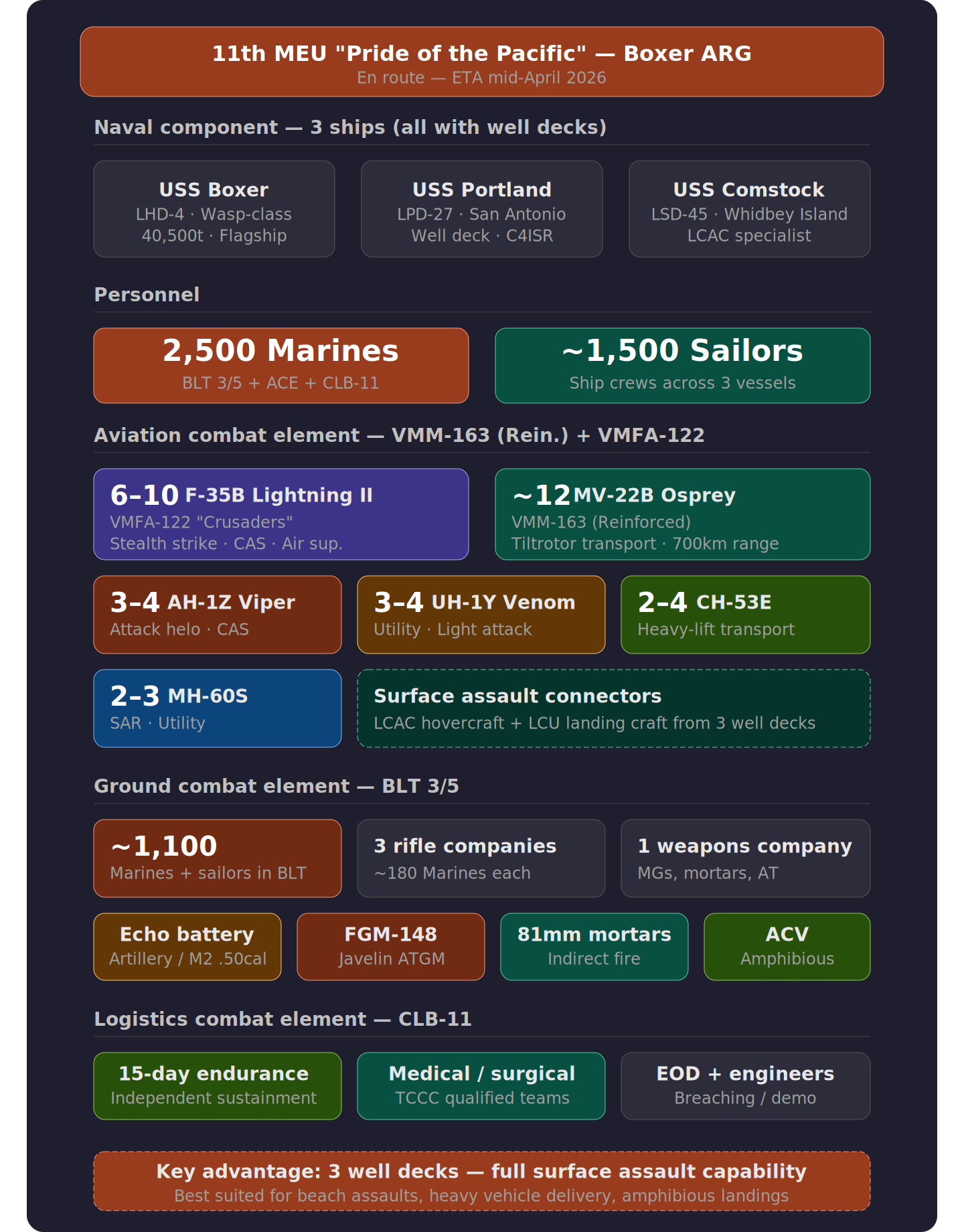 11th MEU "Pride of the Pacific" — Boxer ARG
En route — ETA mid-April 2026

Naval component — 3 ships (all with well decks)

USS Boxer
LHD-4 · Wasp-class
40,500t · Flagship

USS Portland
LPD-27 · San Antonio
Well deck · C4ISR

USS Comstock
LSD-45 · Whidbey Island
LCAC specialist

Personnel

2,500 Marines
BLT 3/5 + ACE + CLB-11

~1,500 Sailors
Ship crews across 3 vessels

Aviation combat element — VMM-163 (Rein.) + VMFA-122

6–10 F-35B Lightning II
VMFA-122 "Crusaders"
Stealth strike · CAS · Air sup.

~12 MV-22B Osprey
VMM-163 (Reinforced)
Tiltrotor transport · 700km range

3–4 AH-1Z Viper
Attack helo · CAS

3–4 UH-1Y Venom
Utility · Light attack

2–4 CH-53E
Heavy-lift transport

2–3 MH-60S
SAR · Utility

Surface assault connectors
LCAC hovercraft + LCU landing craft from 3 well decks

Ground combat element — BLT 3/5

~1,100
Marines + sailors in BLT

3 rifle companies
~180 Marines each

1 weapons company
MGs, mortars, AT

Echo battery
Artillery / M2 .50cal

FGM-148
Javelin ATGM

81mm mortars
Indirect fire

ACV
Amphibious

Logistics combat element — CLB-11

15-day endurance
Independent sustainment

Medical / surgical
TCCC qualified teams

EOD + engineers
Breaching / demo

Key advantage: 3 well decks — full surface assault capability
Best suited for beach assaults, heavy vehicle delivery, amphibious landings